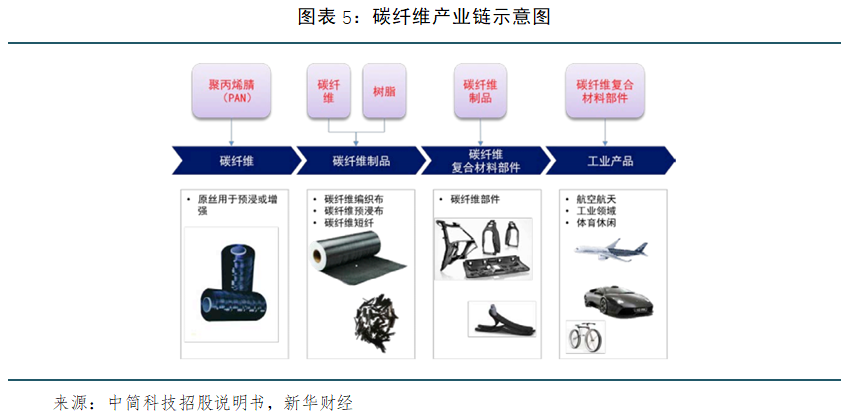 图表 5：碳纤维产业链示意图

聚丙烯腈（PAN）

碳纤维

树脂

碳纤维制品

碳纤维复合材料部件

碳纤维

碳纤维制品

碳纤维复合材料部件

工业产品

• 原丝用于预浸或增强

• 碳纤维编织布
• 碳纤维预浸布
• 碳纤维短纤

• 碳纤维部件

• 航空航天
• 工业领域
• 体育休闲

来源：中简科技招股说明书，新华财经